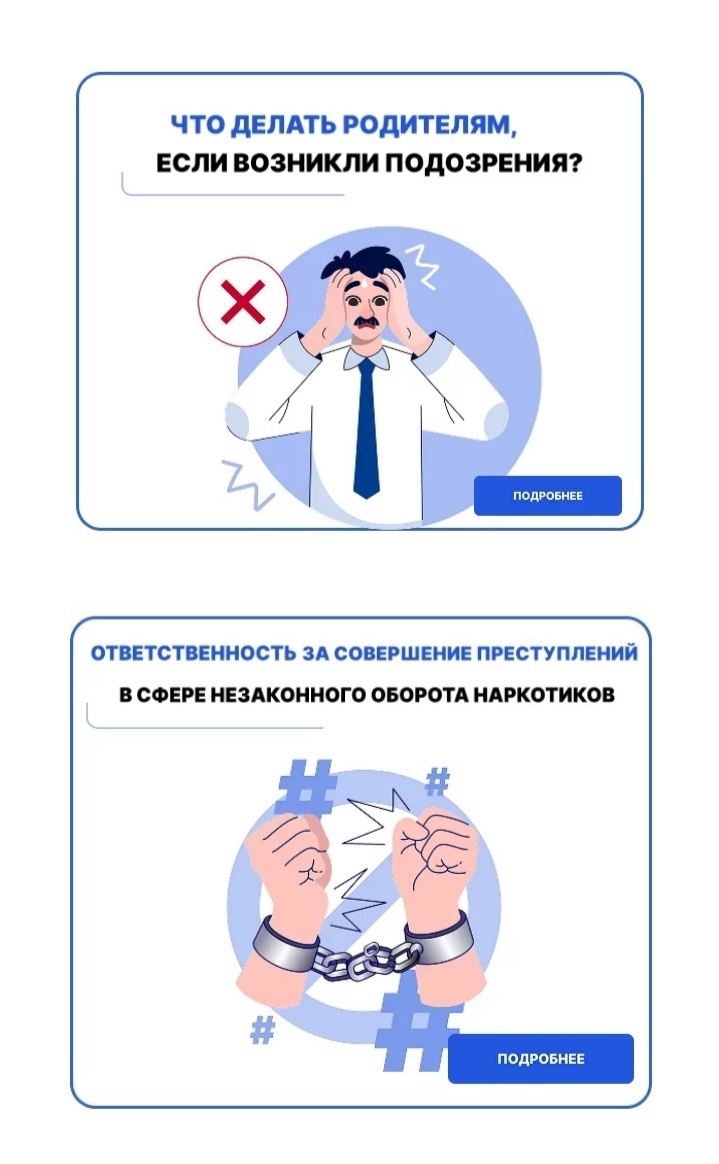 ЧТО ДЕЛАТЬ РОДИТЕЛЯМ,
ЕСЛИ ВОЗНИКЛИ ПОДОЗРЕНИЯ?

ПОДРОБНЕЕ

ОТВЕТСТВЕННОСТЬ ЗА СОВЕРШЕНИЕ ПРЕСТУПЛЕНИЙ
В СФЕРЕ НЕЗАКОННОГО ОБОРОТА НАРКОТИКОВ

ПОДРОБНЕЕ